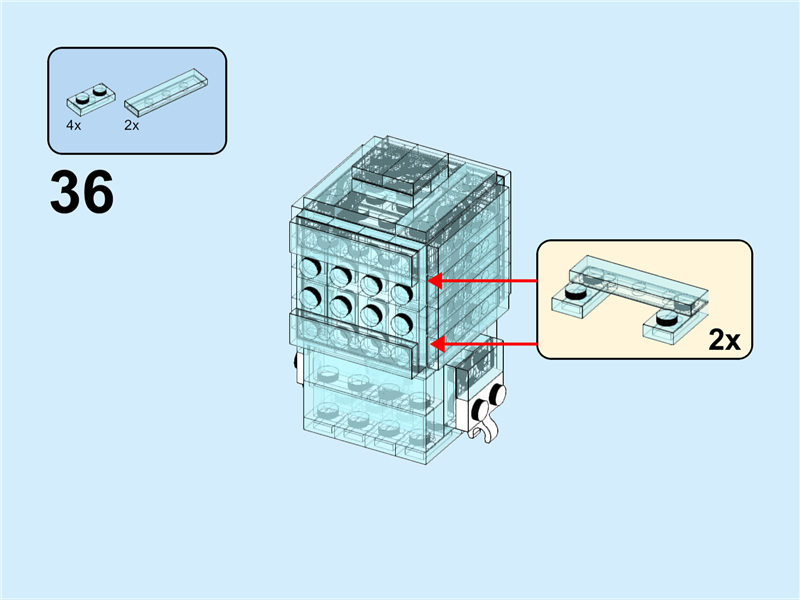 4x
2x

36

2x