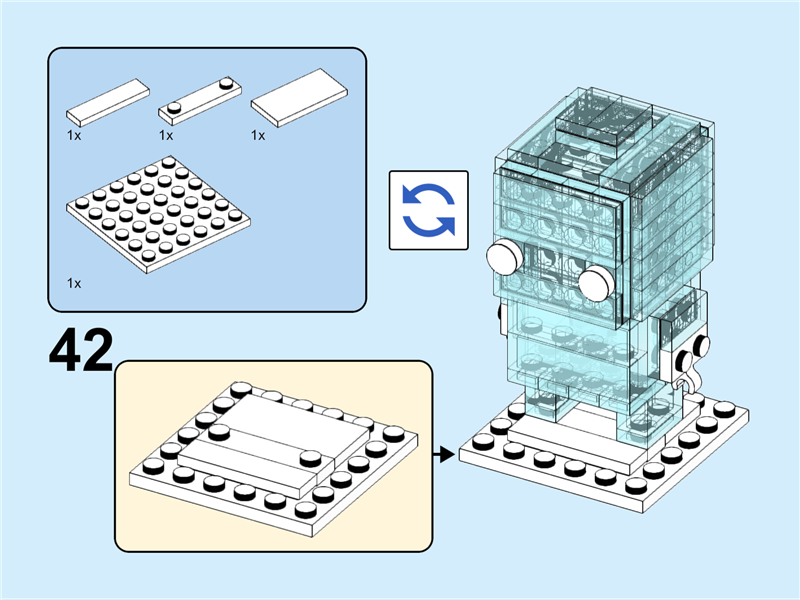 1x
1x
1x
1x

42