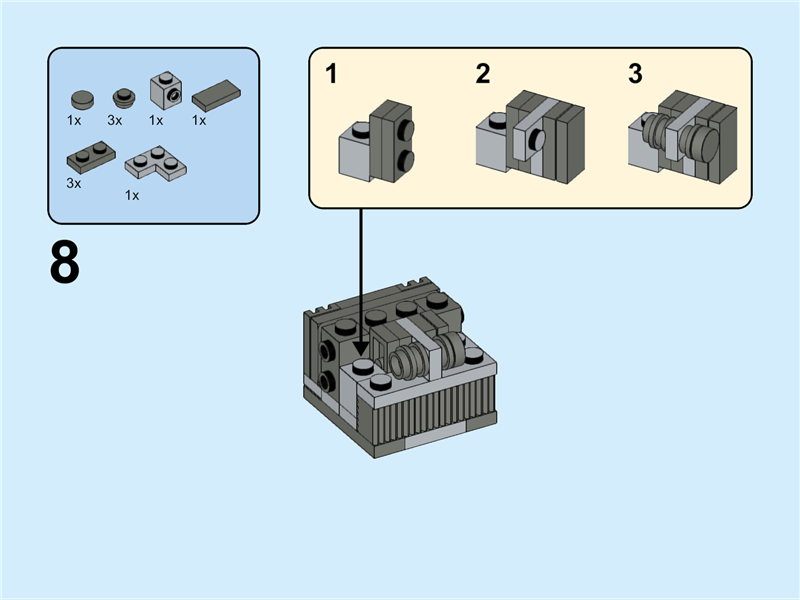 1x 3x 1x 1x

3x 1x

8

1 2 3