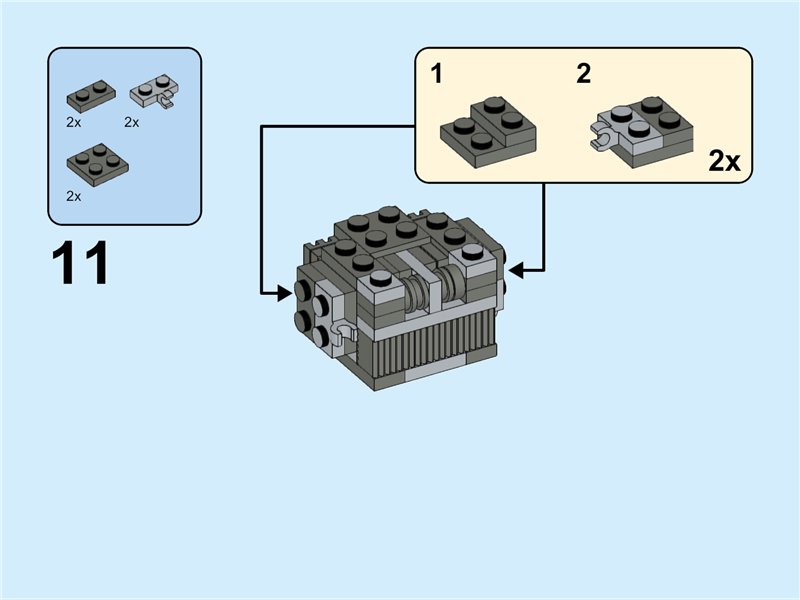 2x
2x
2x

11

1
2
2x