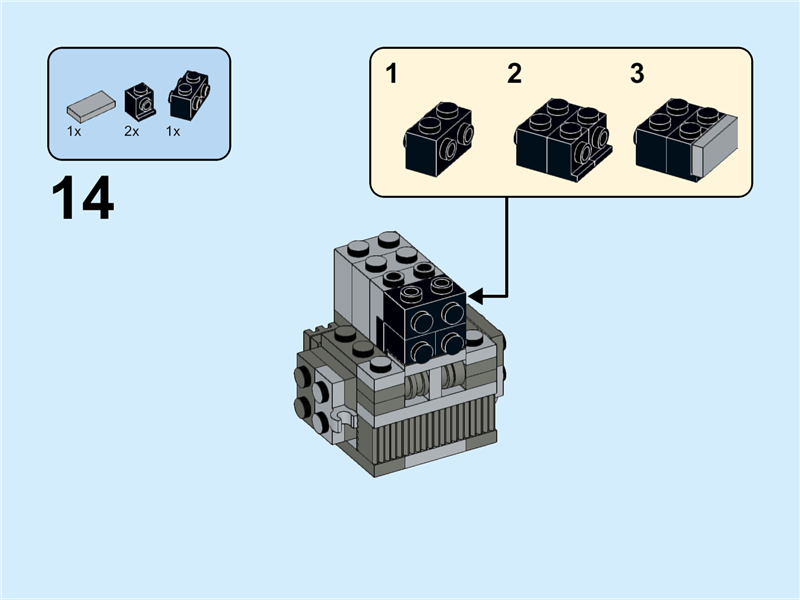 1x 2x 1x

14

1 2 3