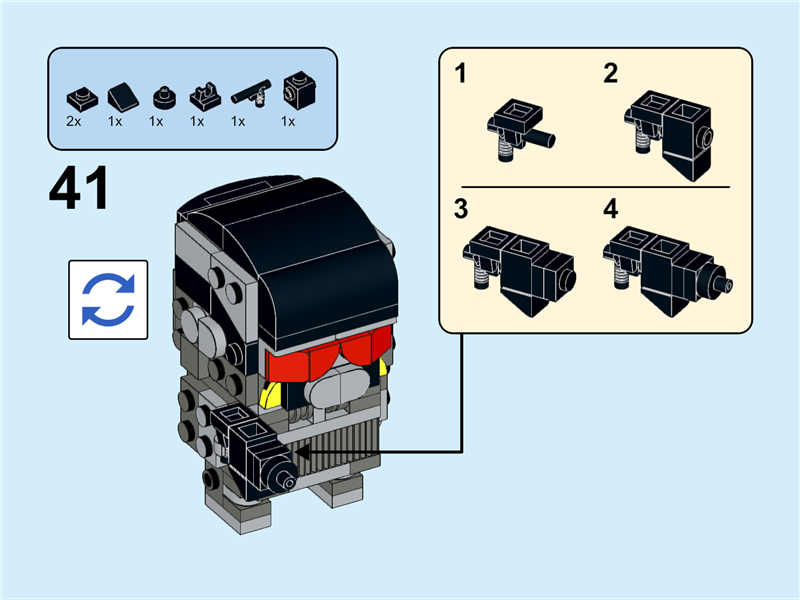 2x 1x 1x 1x 1x 1x

41

1

2

3

4