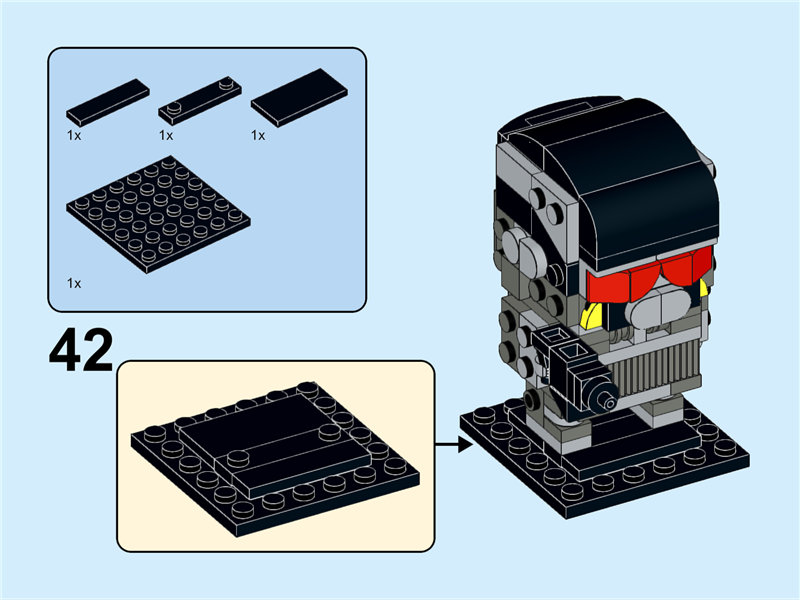 1x
1x
1x
1x

42