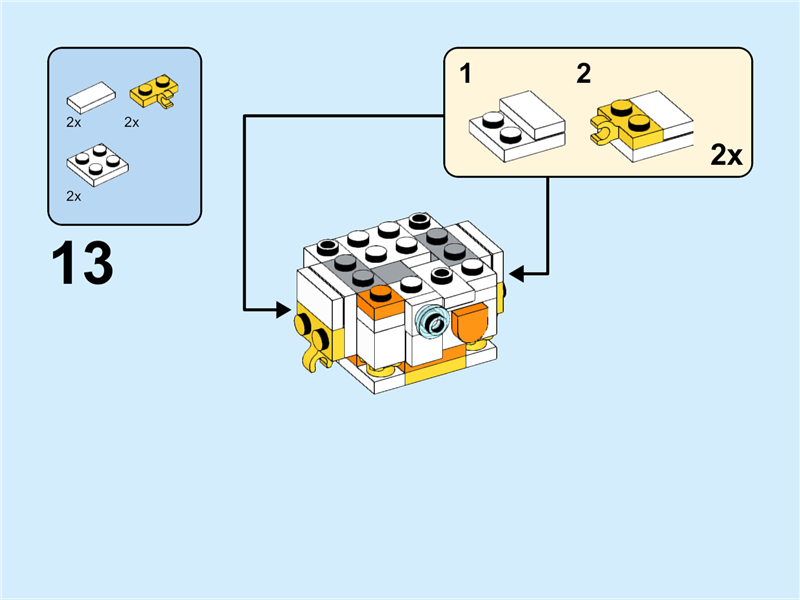 2x
2x
2x
13
1
2
2x