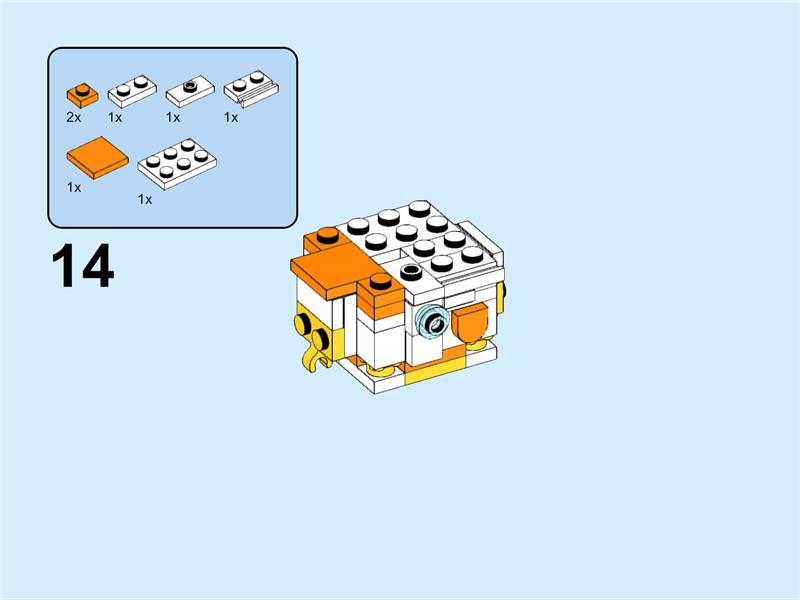 2x 1x 1x 1x

1x 1x

14