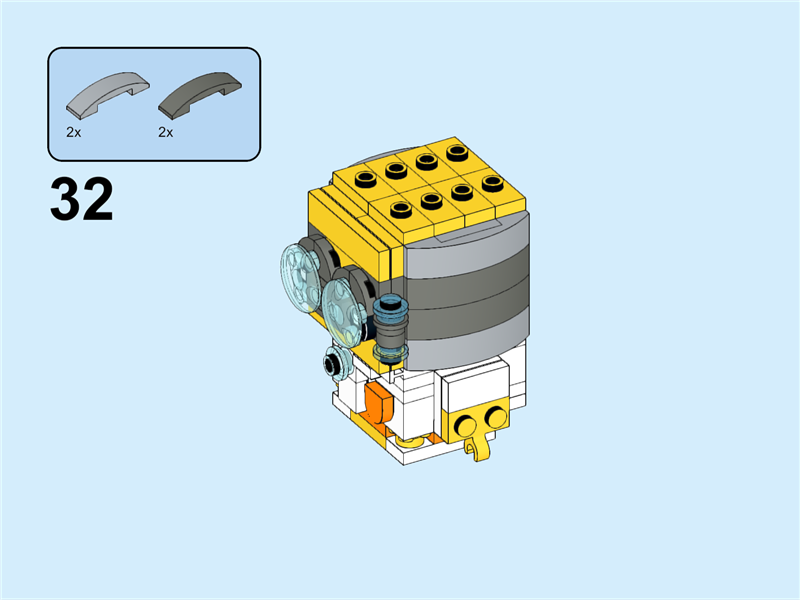 2x
2x
32