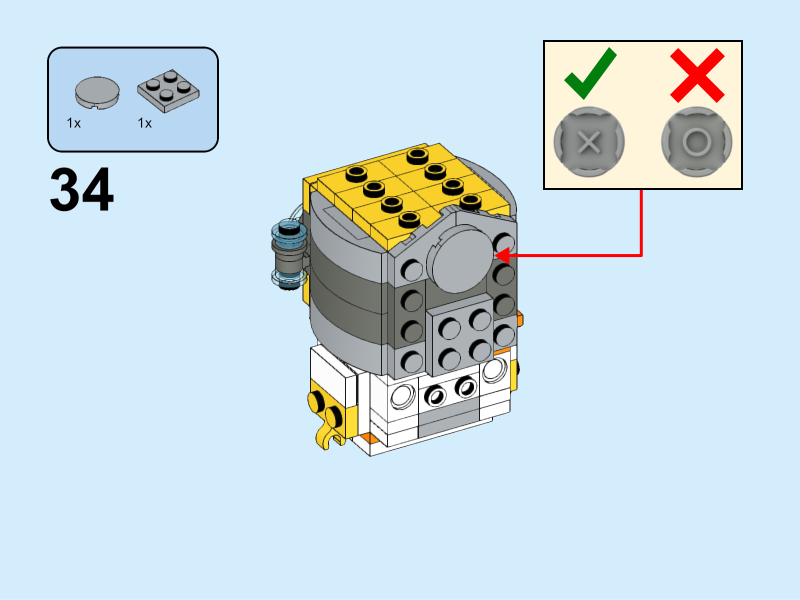 1x 1x

34