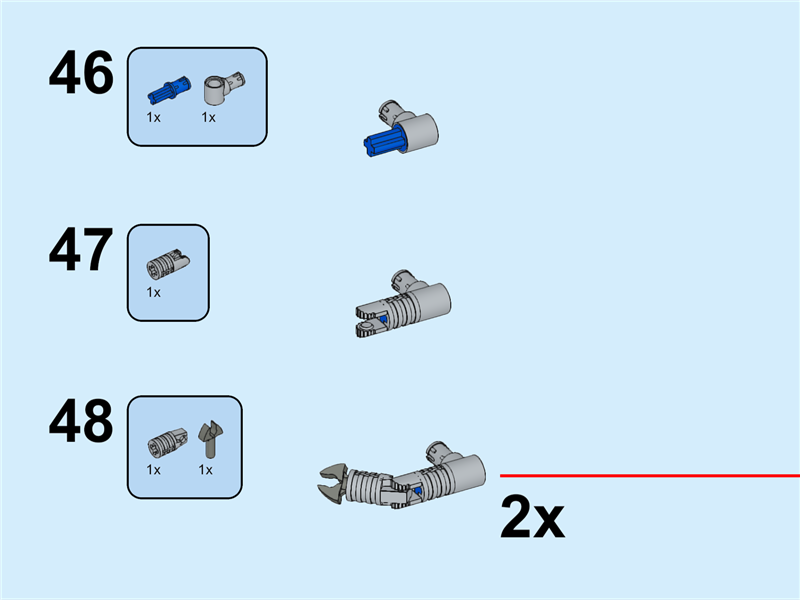 46

1x 1x

47

1x

48

1x 1x

2x