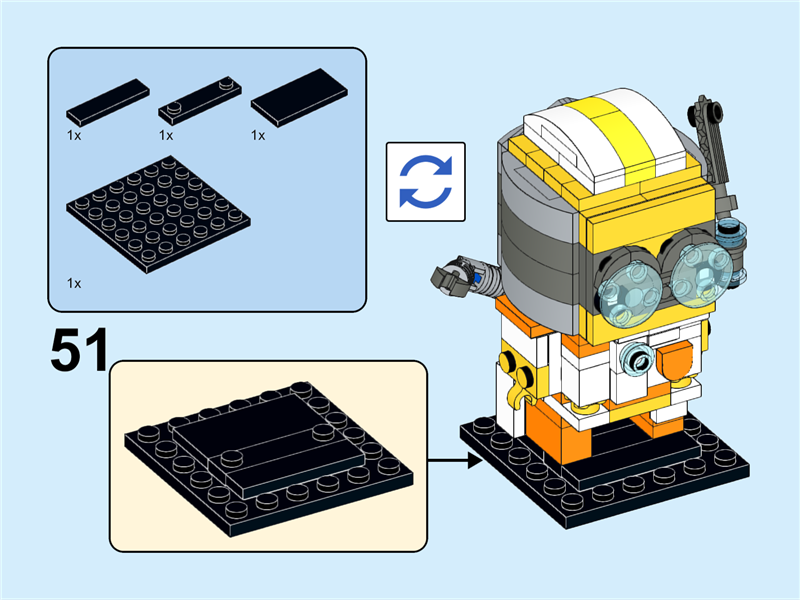 1x 1x 1x

1x

51