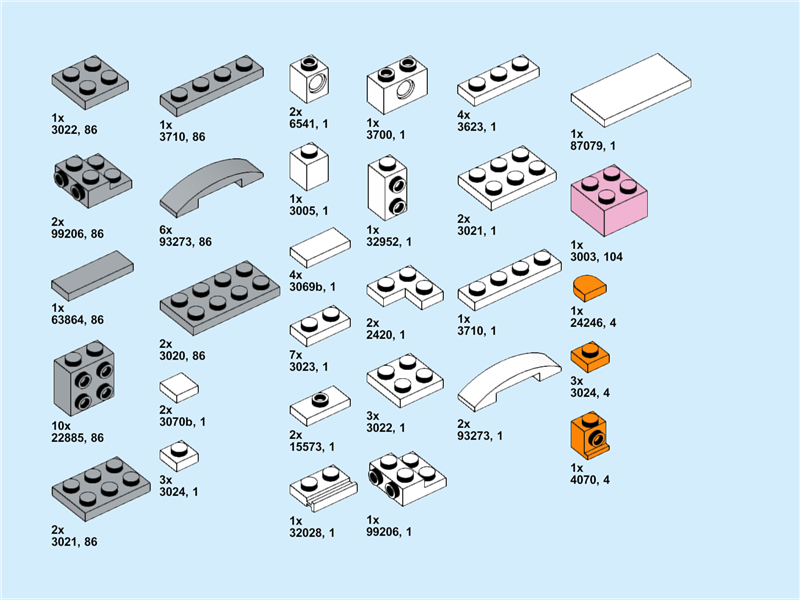 1x
3022, 86

2x
99206, 86

1x
63864, 86

10x
22885, 86

2x
3021, 86

1x
3710, 86

6x
93273, 86

2x
3020, 86

2x
3070b, 1

3x
3024, 1

2x
6541, 1

1x
3005, 1

4x
3069b, 1

7x
3023, 1

2x
15573, 1

1x
32028, 1

1x
3700, 1

1x
32952, 1

2x
2420, 1

3x
3022, 1

1x
99206, 1

4x
3623, 1

2x
3021, 1

1x
3710, 1

2x
93273, 1

1x
87079, 1

1x
3003, 104

1x
24246, 4

3x
3024, 4

1x
4070, 4