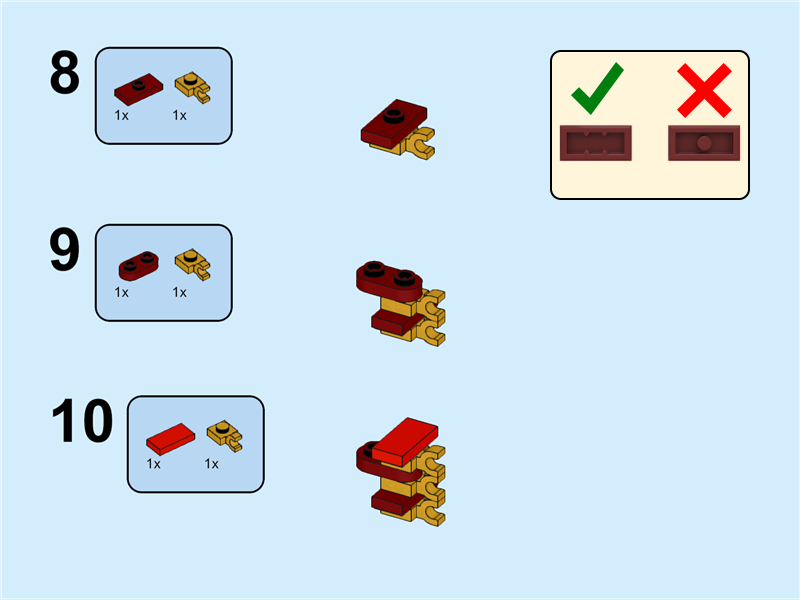 8

1x 1x

9

1x 1x

10

1x 1x