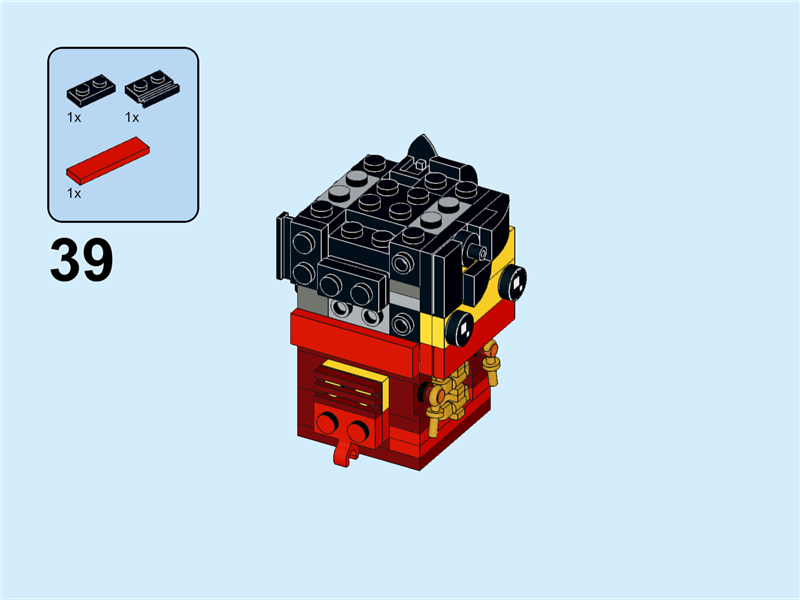 1x 1x

1x

39