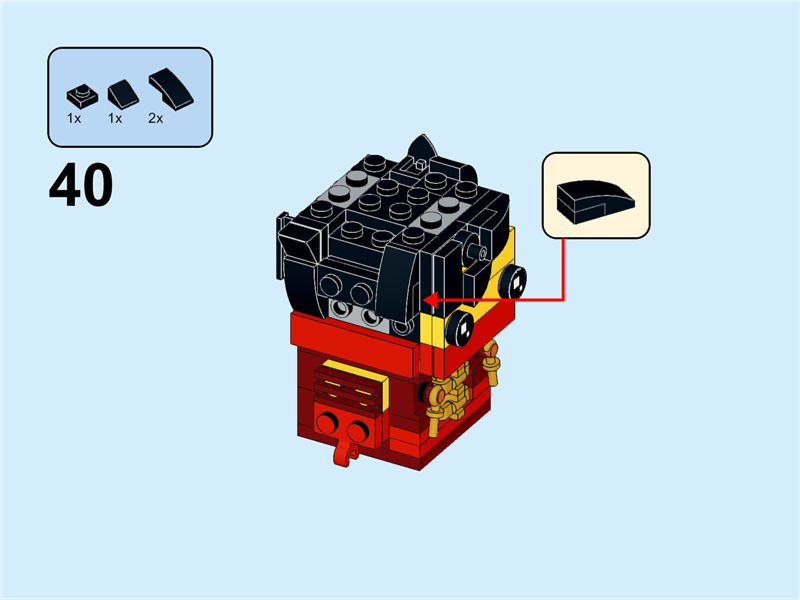 1x 1x 2x

40