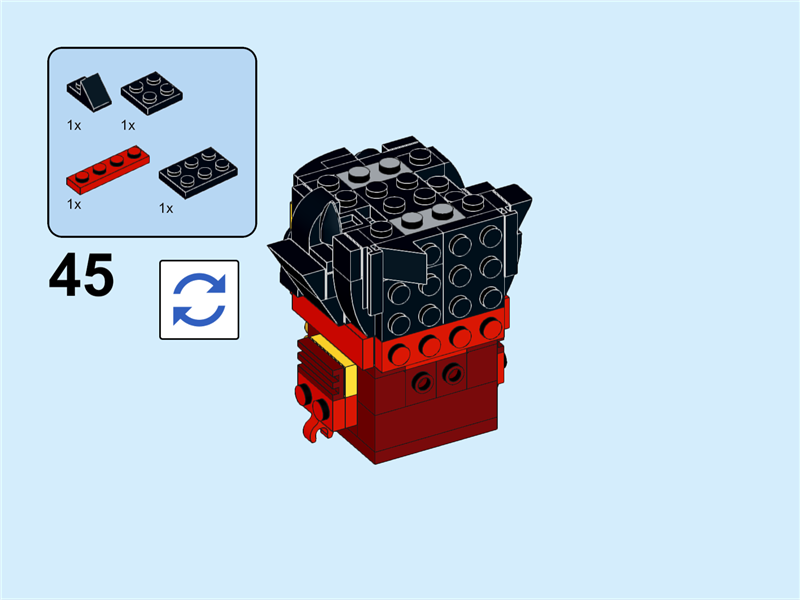 1x
1x
1x
1x
45