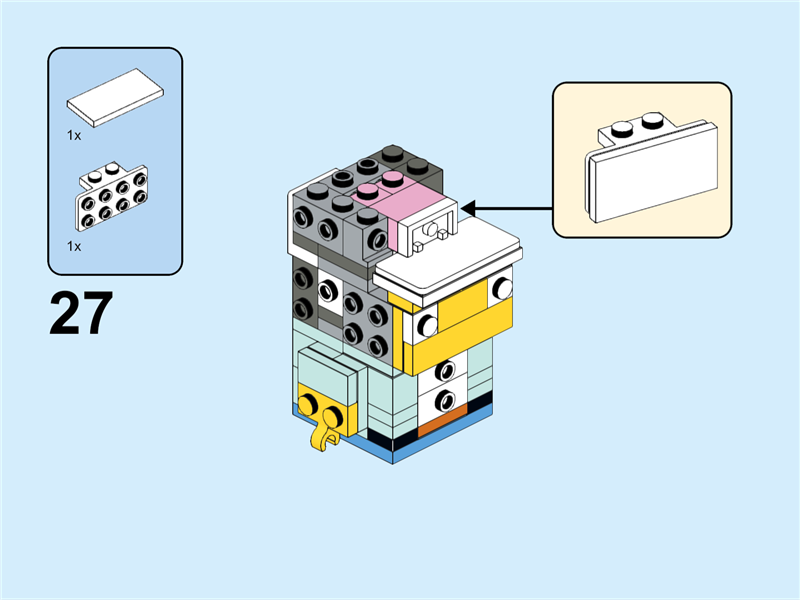 1x

1x

27