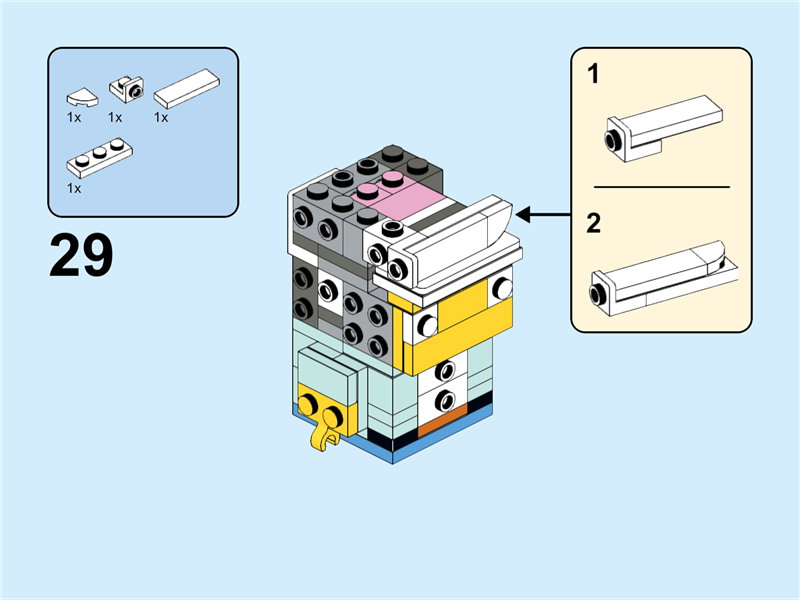 1x 1x 1x

1x

29

1

2