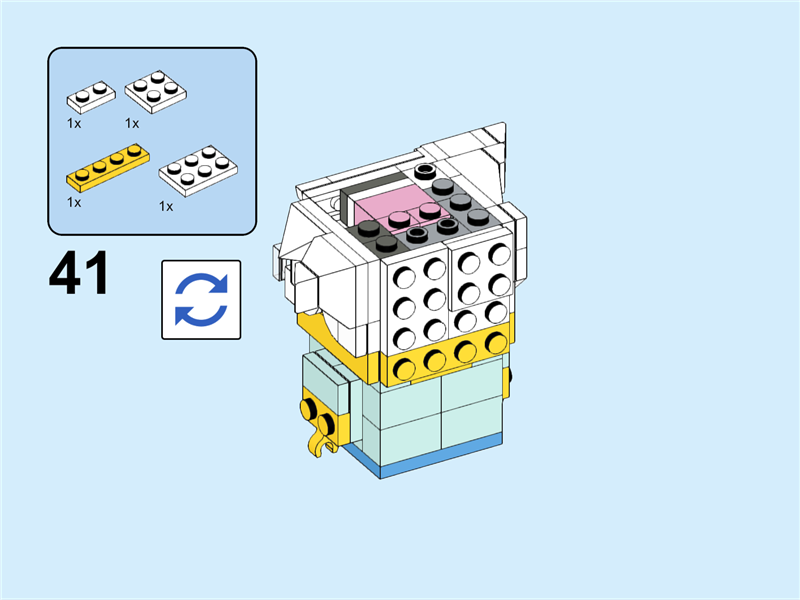 1x 1x

1x 1x

41