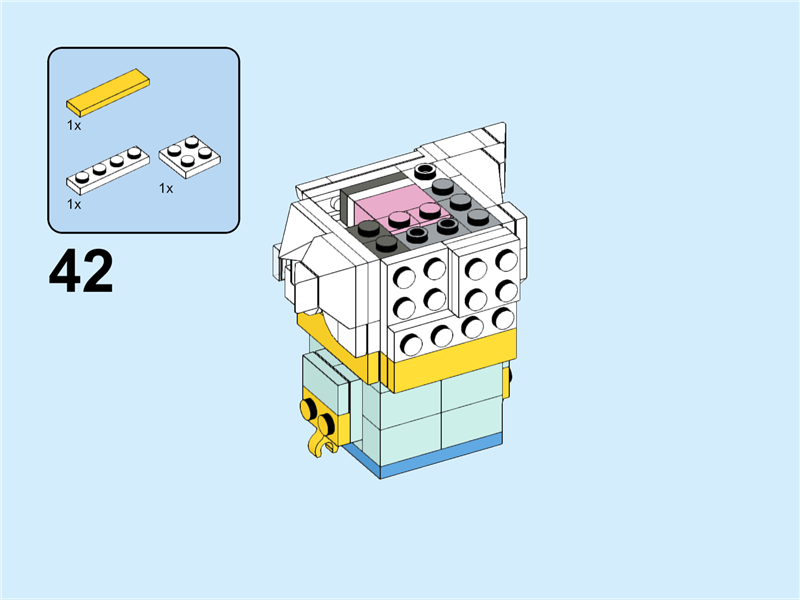 1x

1x

1x

42