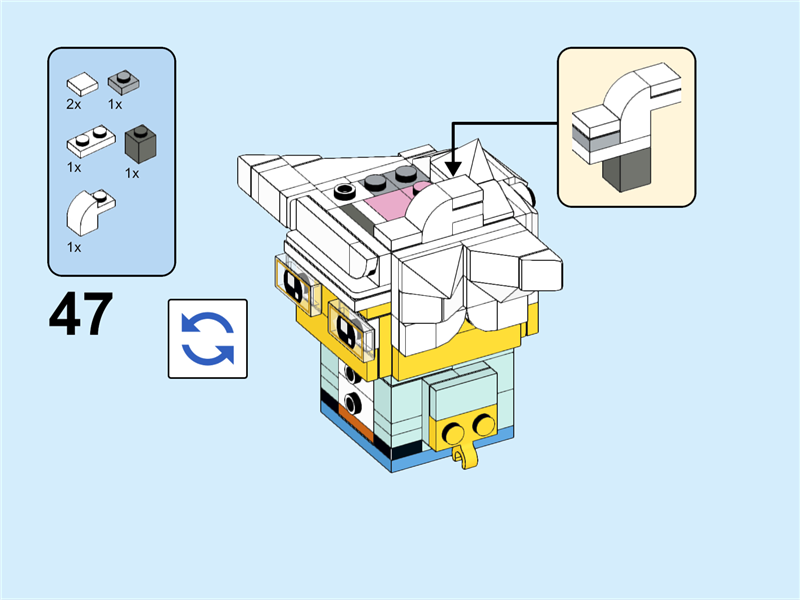 2x 1x
1x 1x
1x
47