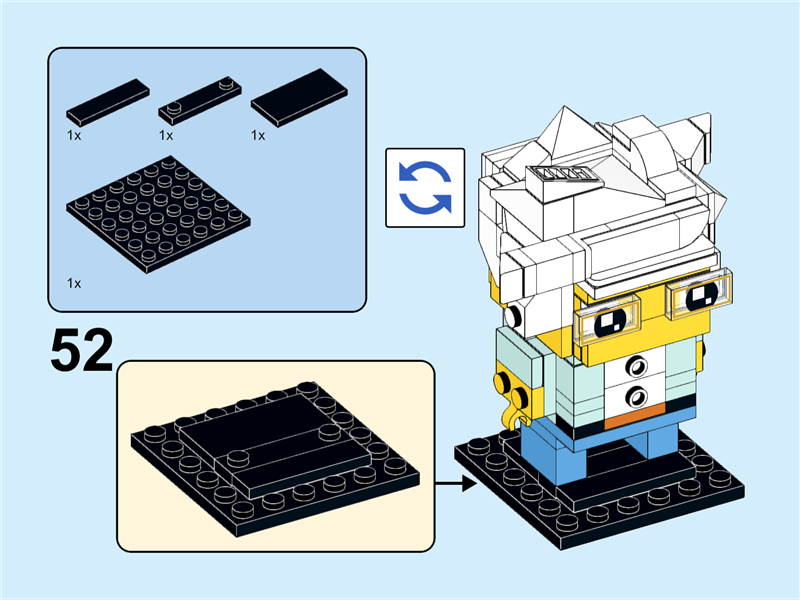 1x 1x 1x

1x

52