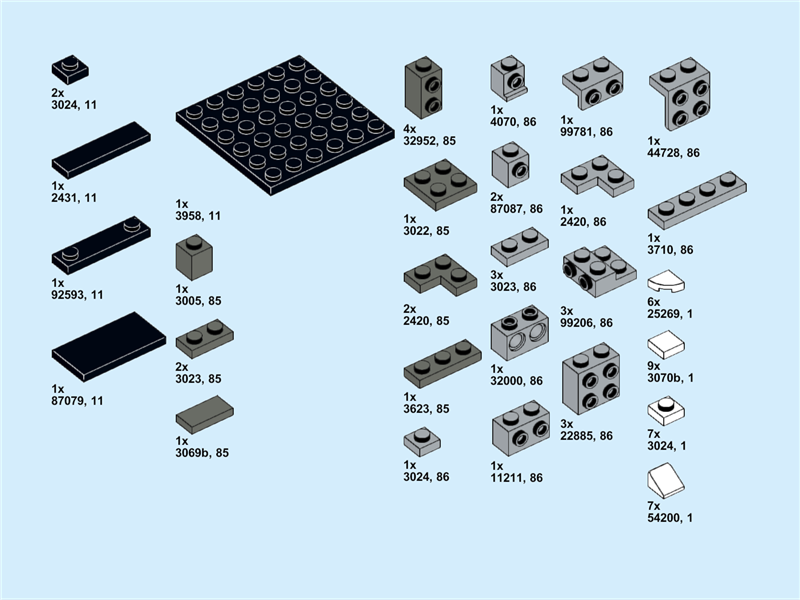 2x
3024, 11

1x
2431, 11

1x
92593, 11

1x
87079, 11

1x
3958, 11

1x
3005, 85

2x
3023, 85

1x
3069b, 85

4x
32952, 85

1x
3022, 85

2x
2420, 85

1x
3623, 85

1x
3024, 86

1x
4070, 86

2x
87087, 86

3x
3023, 86

1x
32000, 86

1x
11211, 86

1x
99781, 86

1x
2420, 86

3x
99206, 86

3x
22885, 86

1x
44728, 86

1x
3710, 86

6x
25269, 1

9x
3070b, 1

7x
3024, 1

7x
54200, 1