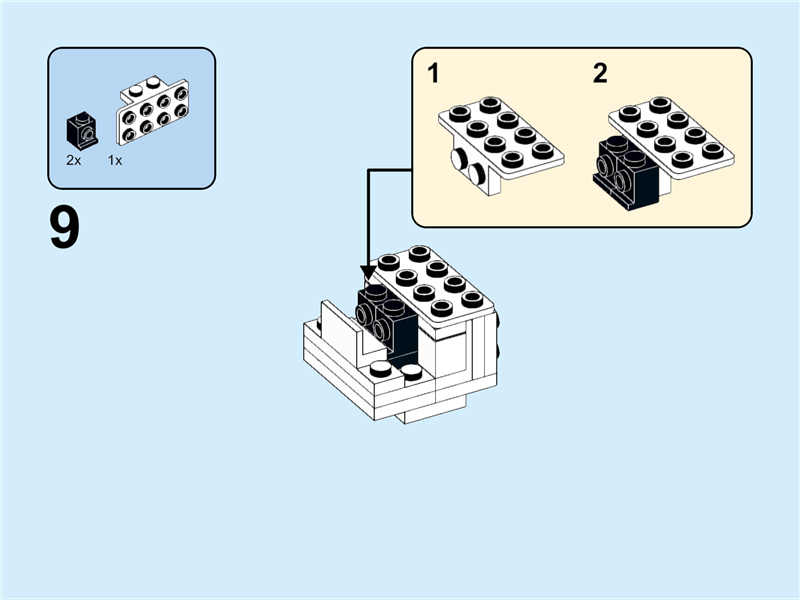 2x 1x

9

1 2