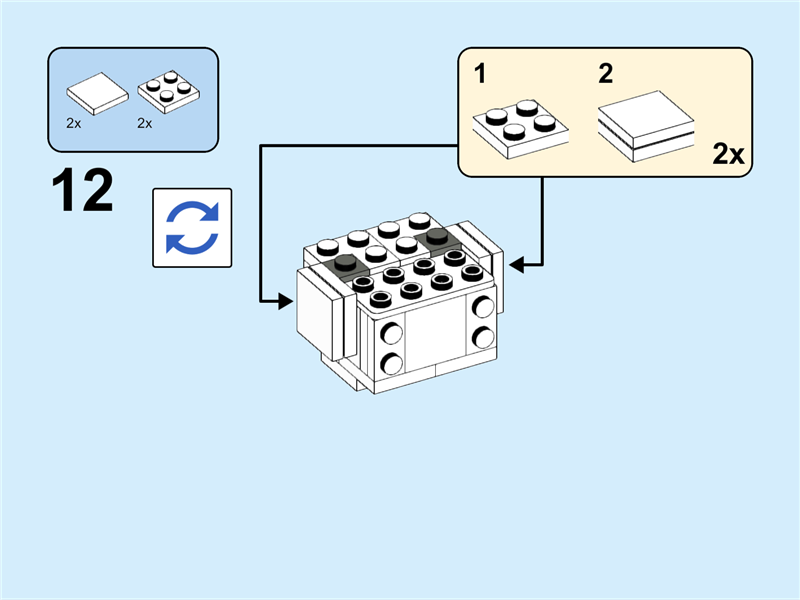 2x 2x

12

1 2

2x