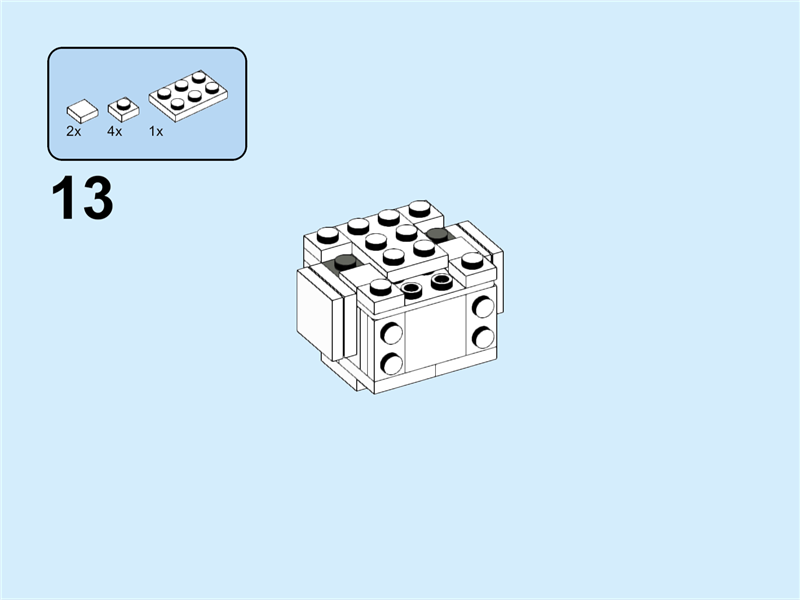 2x 4x 1x

13