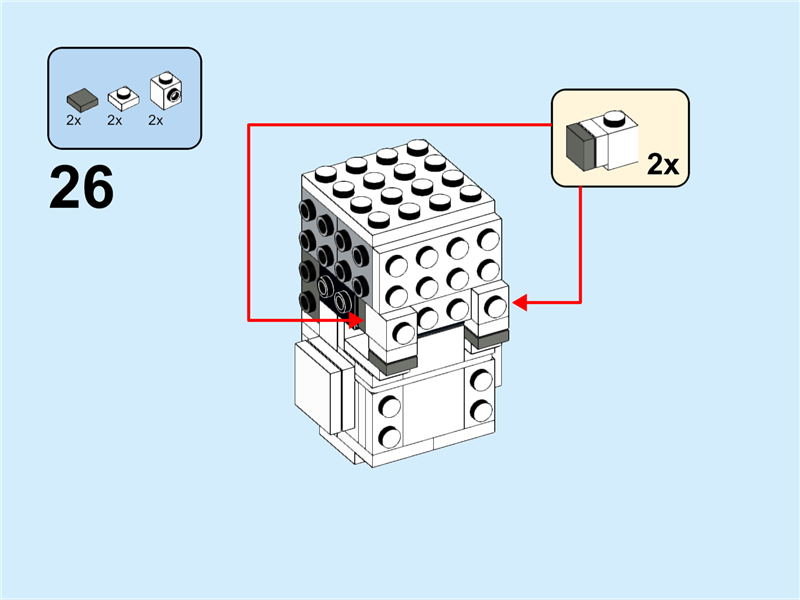 2x 2x 2x

26

2x