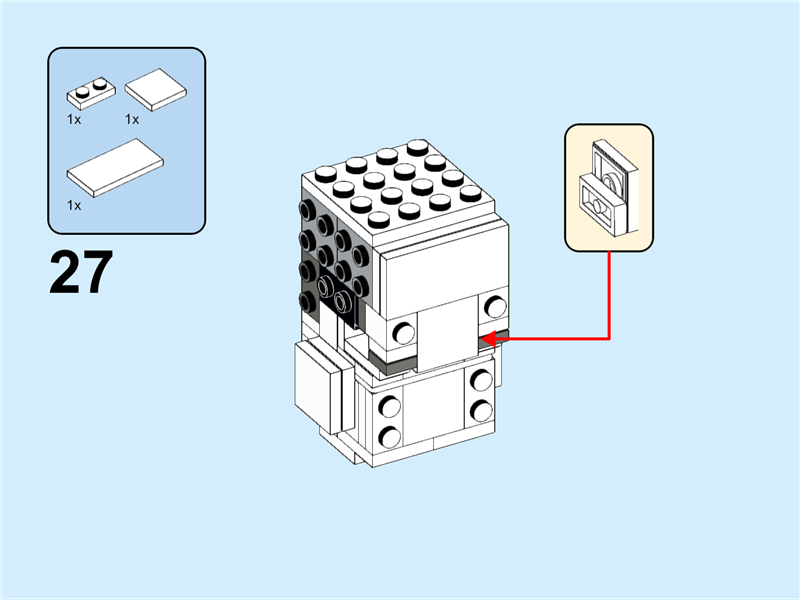 1x 1x

1x

27