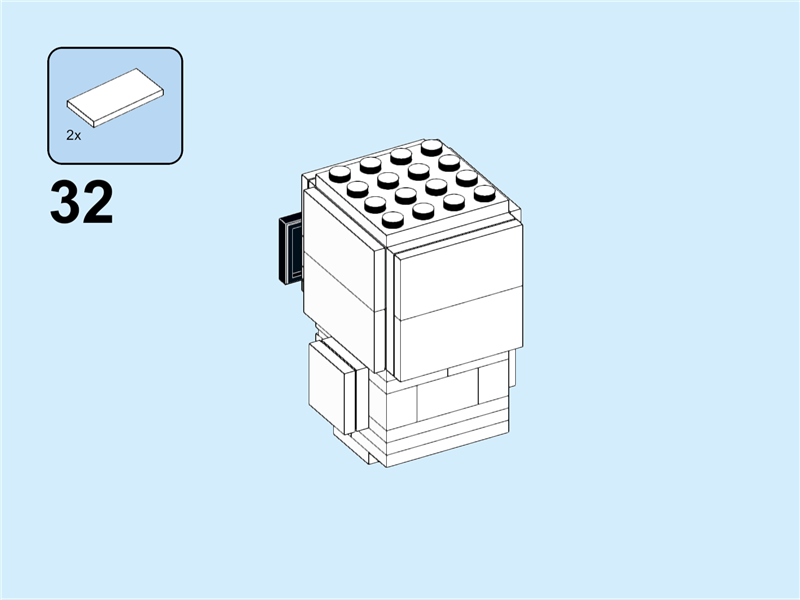 2x

32