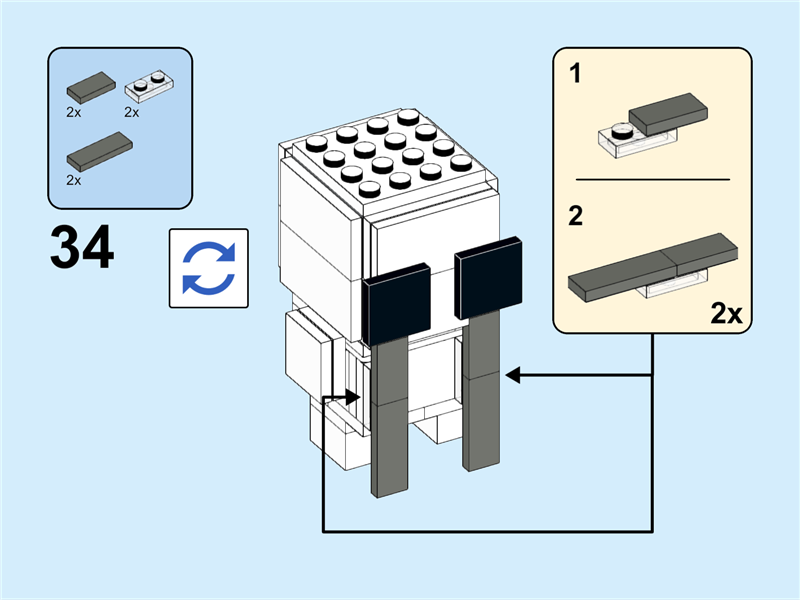 2x 2x

2x

34

1

2

2x