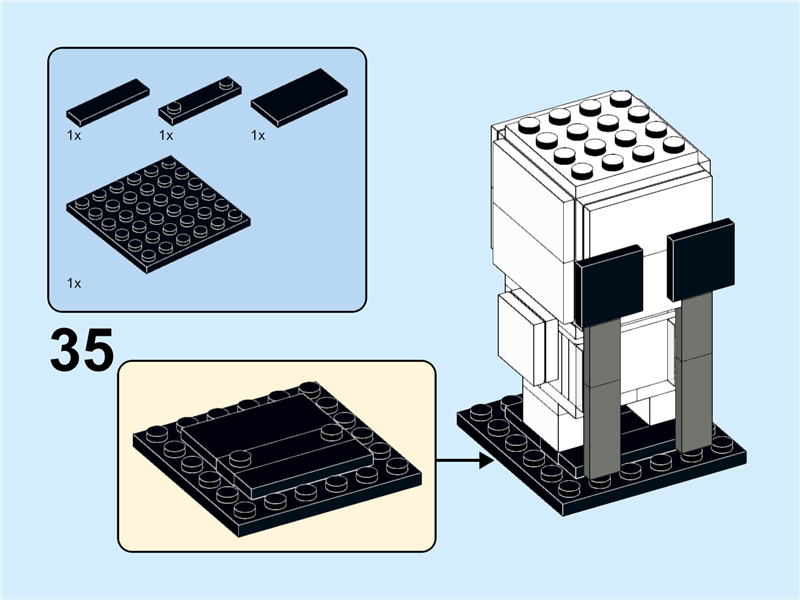 1x
1x
1x
1x
35