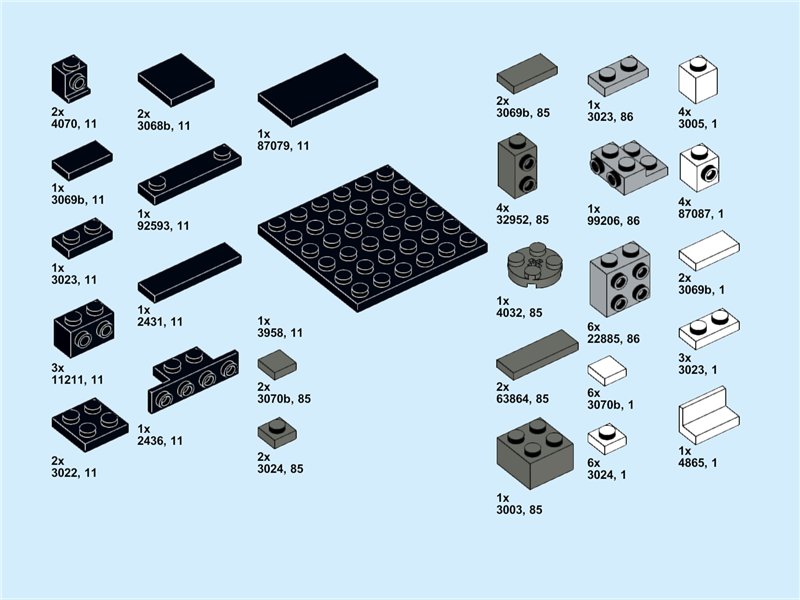 2x
4070, 11

1x
3069b, 11

1x
3023, 11

3x
11211, 11

2x
3022, 11

2x
3068b, 11

1x
92593, 11

1x
2431, 11

1x
2436, 11

1x
87079, 11

1x
3958, 11

2x
3070b, 85

2x
3024, 85

2x
3069b, 85

4x
32952, 85

1x
4032, 85

2x
63864, 85

1x
3003, 85

1x
3023, 86

1x
99206, 86

6x
22885, 86

6x
3070b, 1

6x
3024, 1

4x
3005, 1

4x
87087, 1

2x
3069b, 1

3x
3023, 1

1x
4865, 1