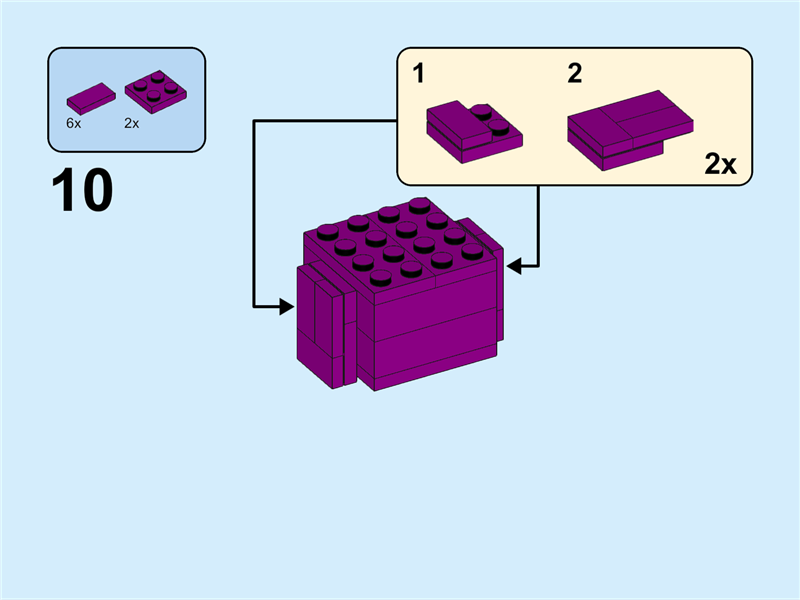 6x
2x

10

1

2

2x