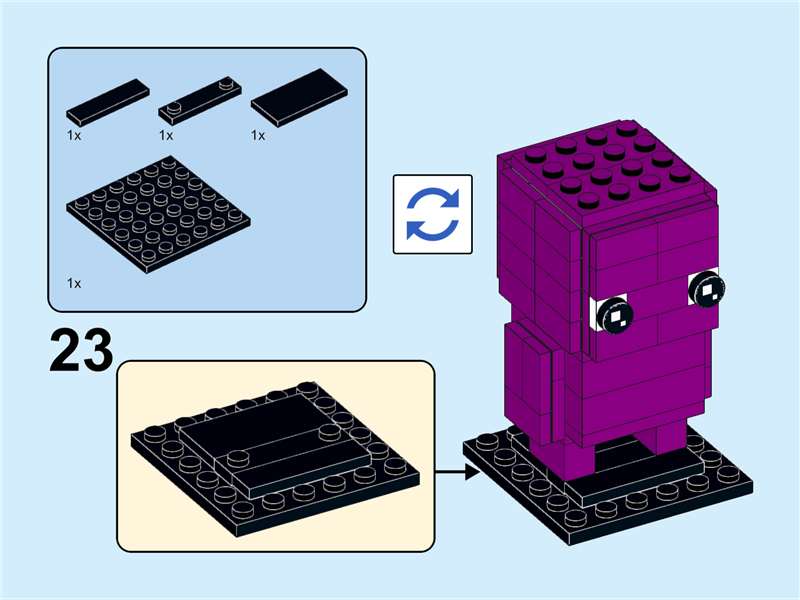 1x
1x
1x
1x

23