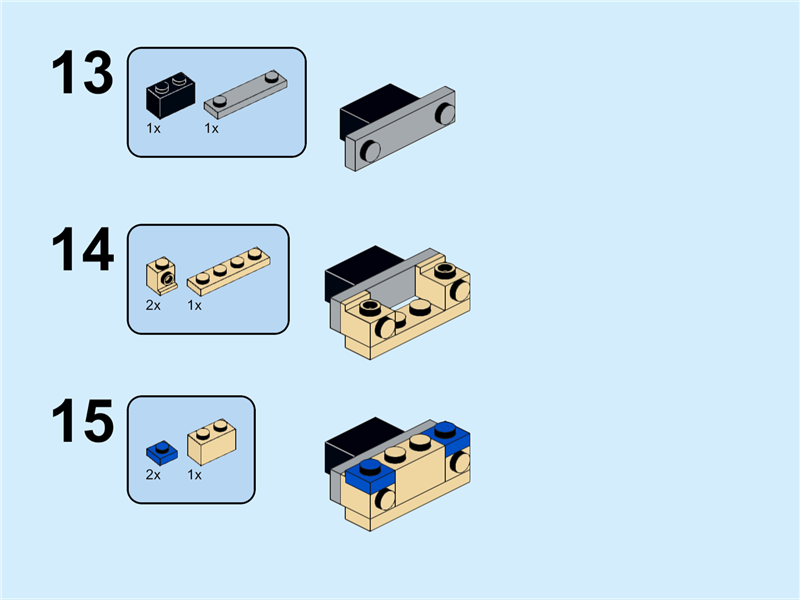 13

1x 1x

14

2x 1x

15

2x 1x