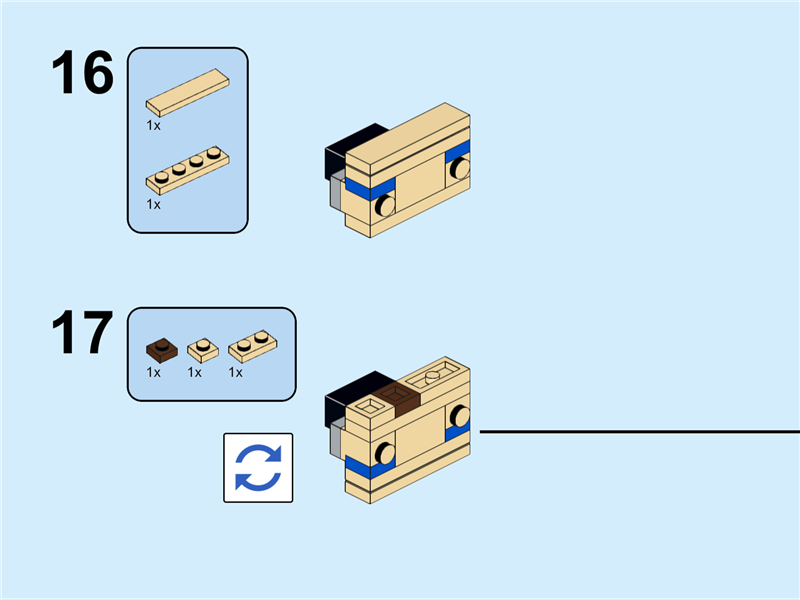 16

1x

1x

17

1x 1x 1x