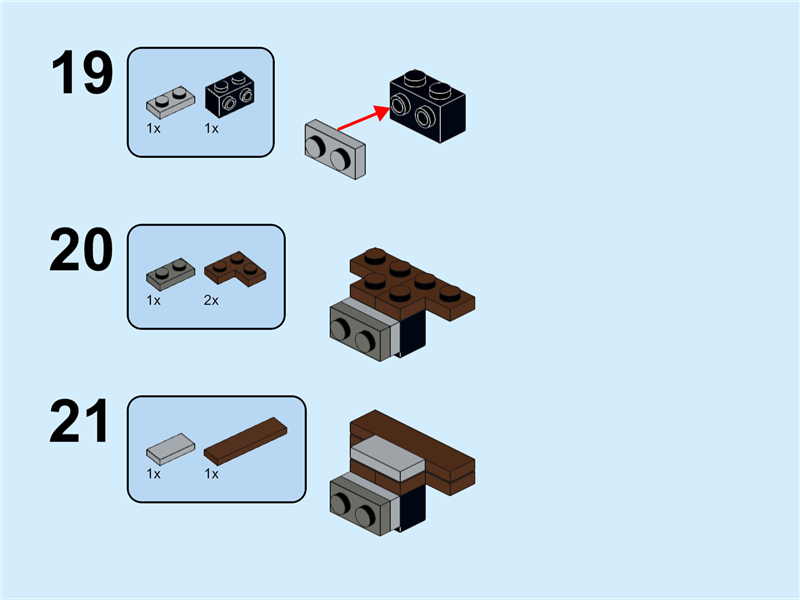 19

1x 1x

20

1x 2x

21

1x 1x