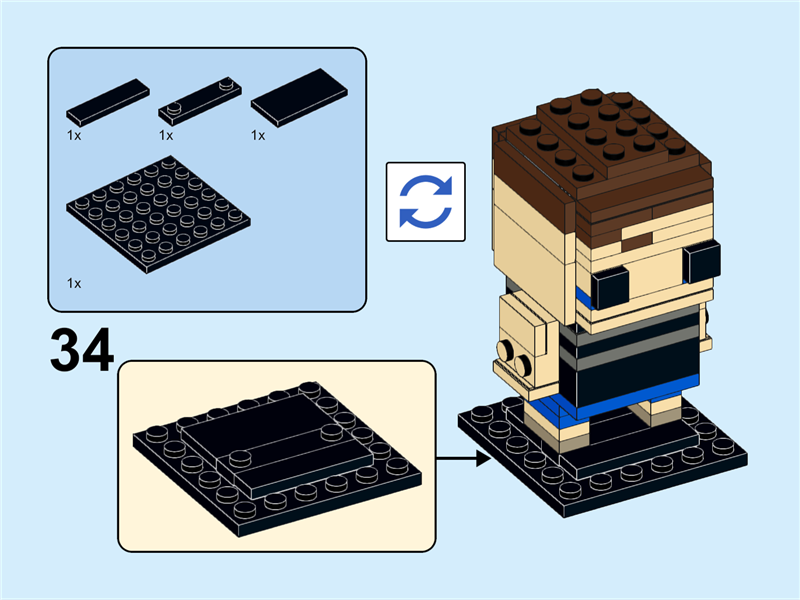 1x
1x
1x
1x
34