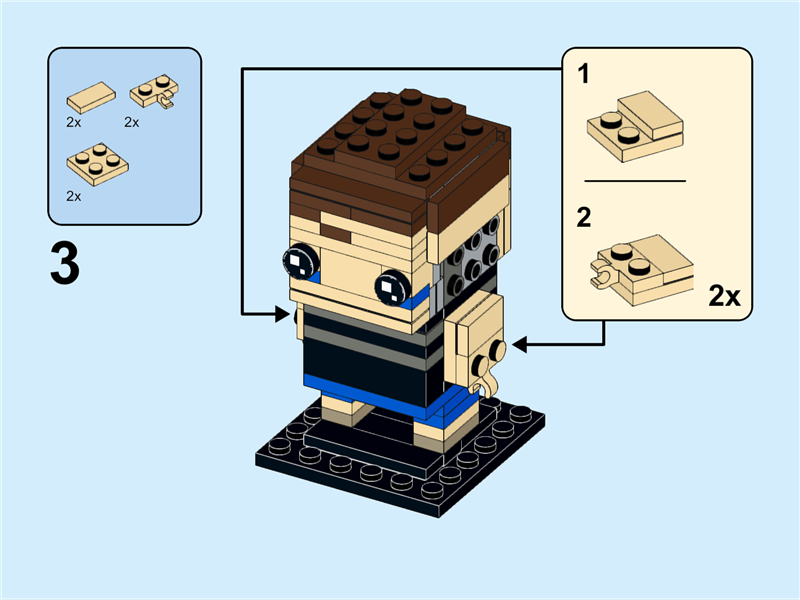 2x
2x
2x

3

1

2

2x