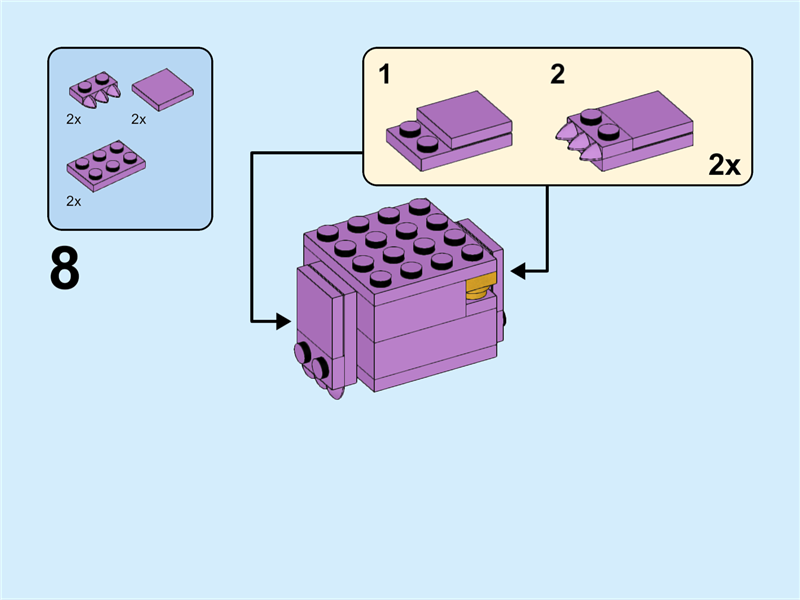 2x
2x
2x

8

1
2
2x