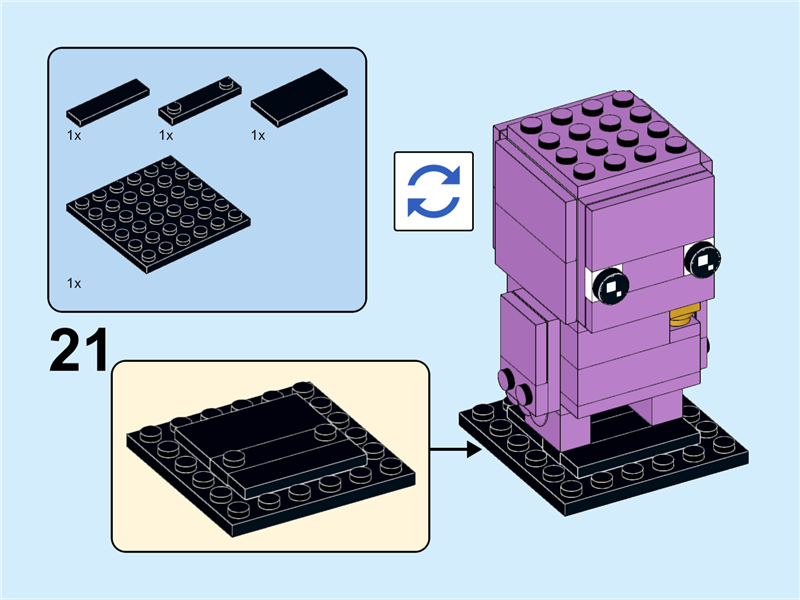 1x 1x 1x

1x

21