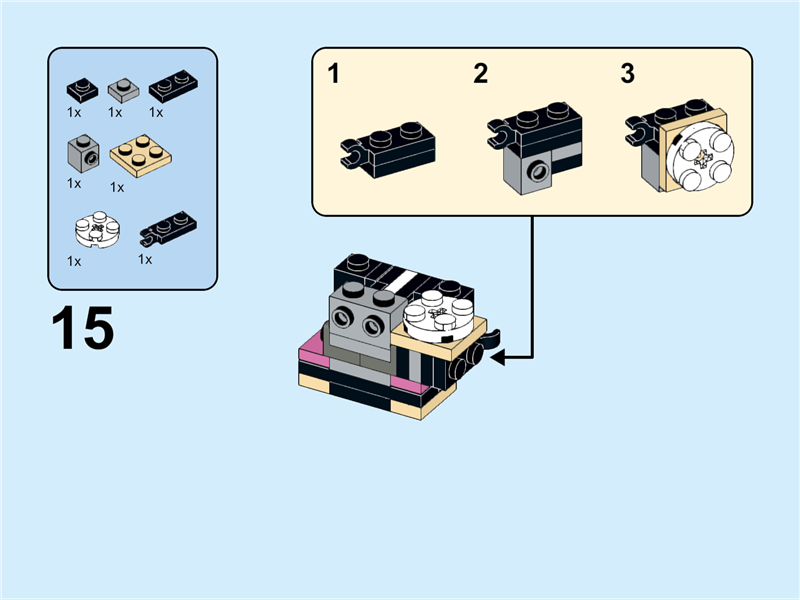 1x 1x 1x

1x 1x

1x 1x

15

1 2 3