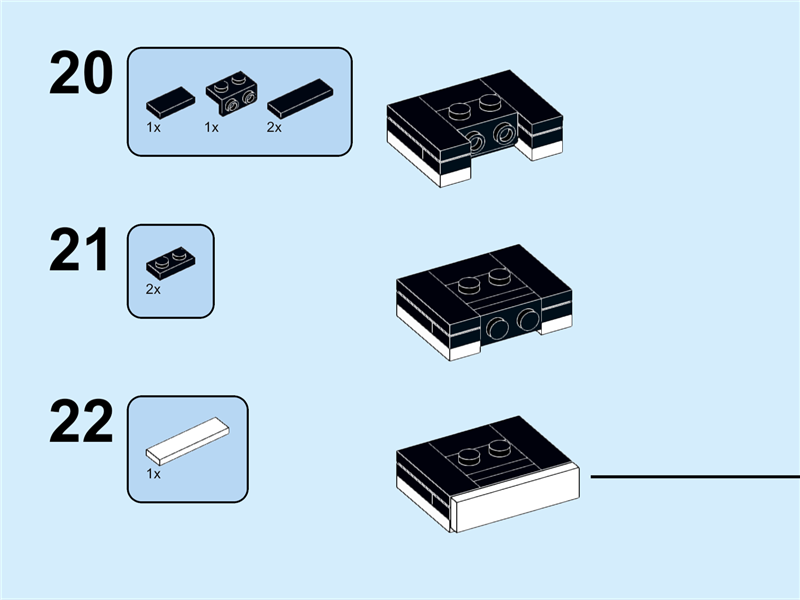 20

1x 1x 2x

21

2x

22

1x