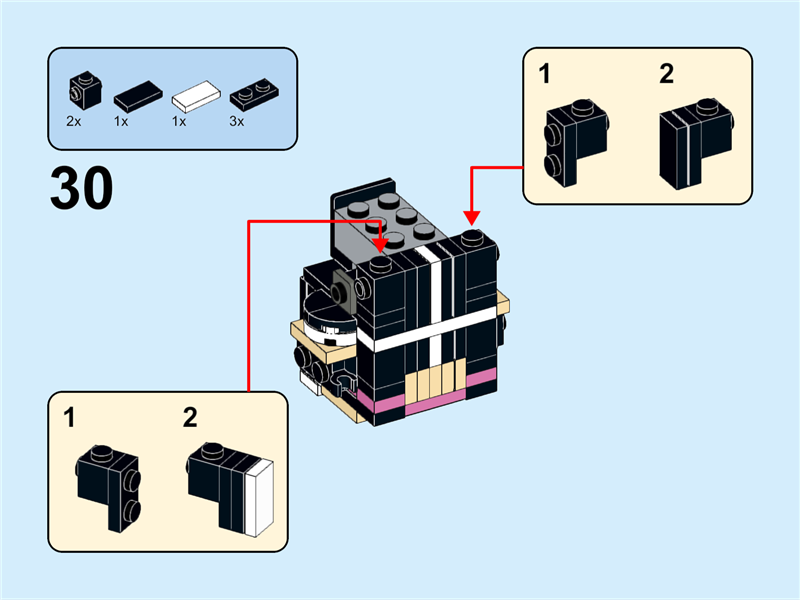 2x 1x 1x 3x

30

1 2

1 2