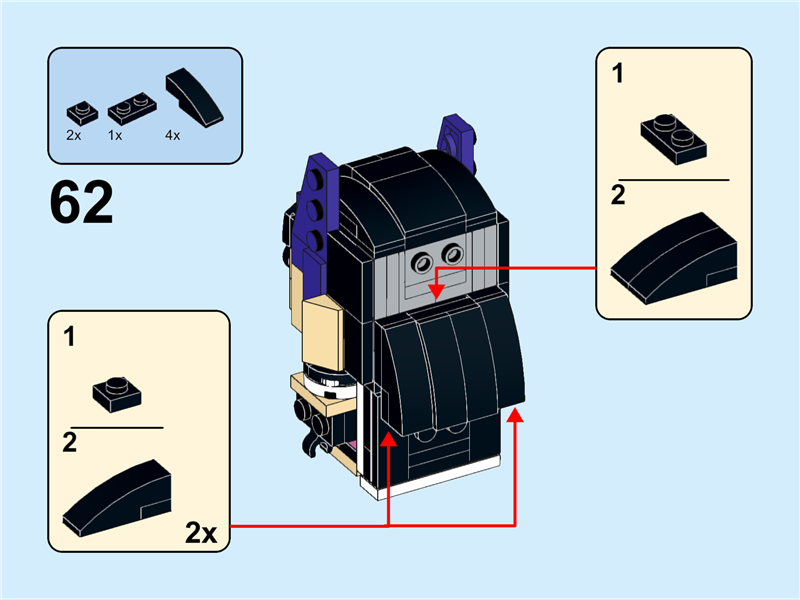 2x
1x
4x

62

1

2

1

2

2x