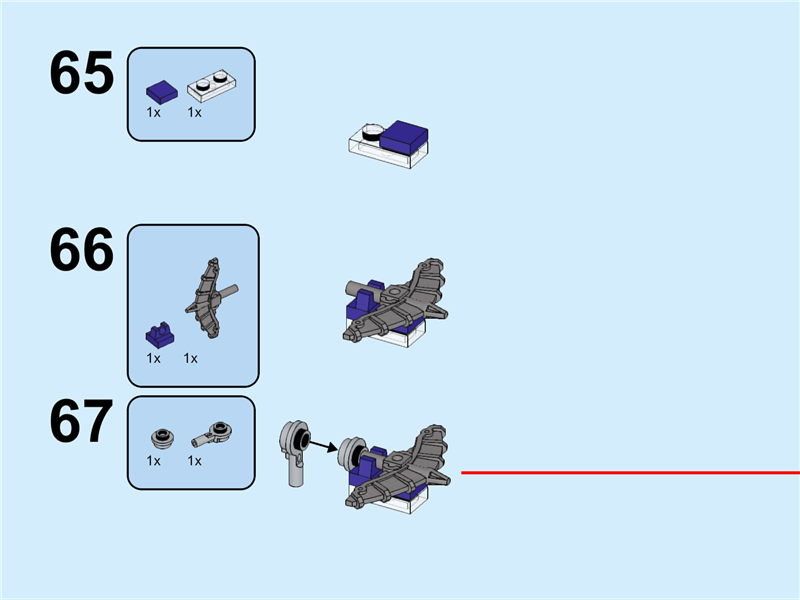 65

1x 1x

66

1x 1x

67

1x 1x