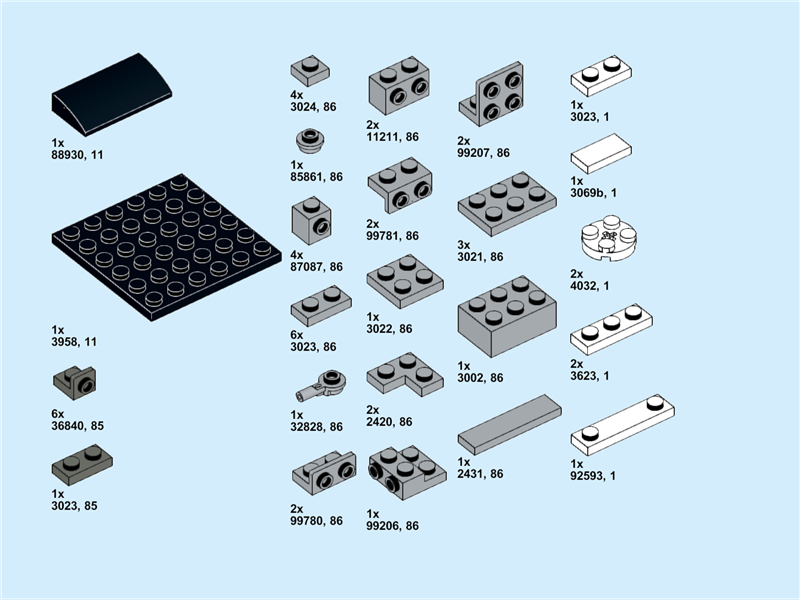 1x
88930, 11

1x
3958, 11

6x
36840, 85

1x
3023, 85

4x
3024, 86

1x
85861, 86

4x
87087, 86

6x
3023, 86

1x
32828, 86

2x
99780, 86

2x
11211, 86

2x
99781, 86

1x
3022, 86

2x
2420, 86

1x
99206, 86

2x
99207, 86

3x
3021, 86

1x
3002, 86

1x
2431, 86

1x
3023, 1

1x
3069b, 1

2x
4032, 1

2x
3623, 1

1x
92593, 1