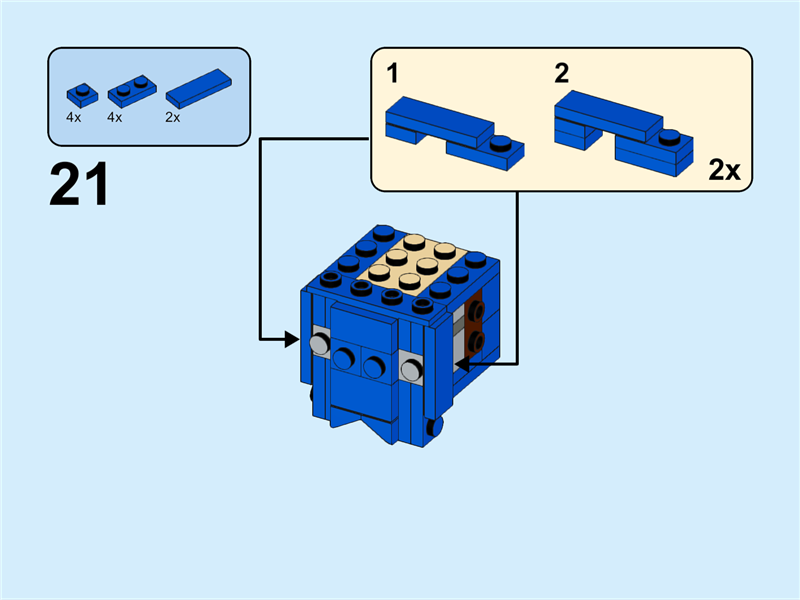 4x 4x 2x

21

1

2

2x